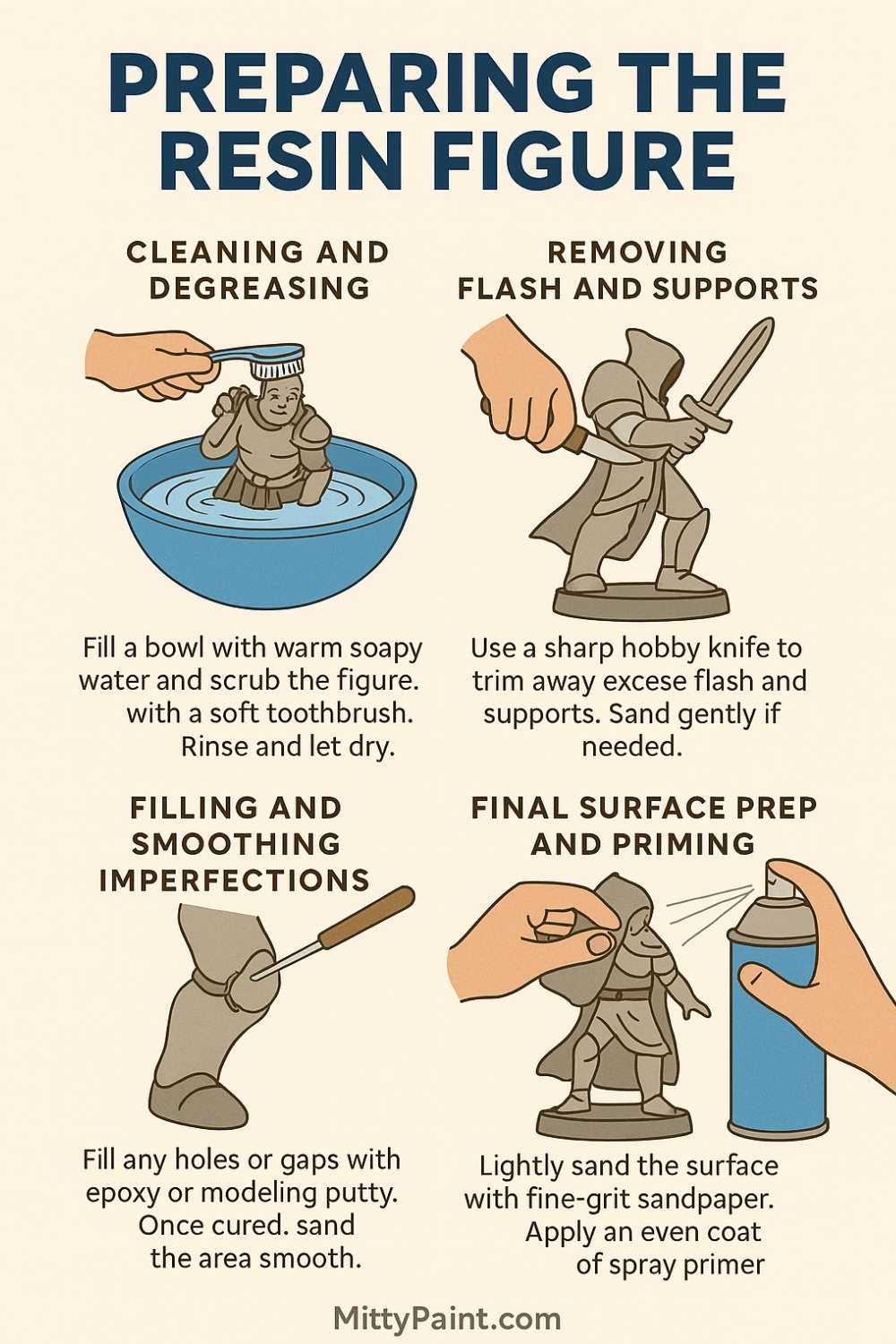 PREPARING THE RESIN FIGURE

CLEANING AND DEGREASING

Fill a bowl with warm soapy water and scrub the figure. with a soft toothbrush. Rinse and let dry.

REMOVING FLASH AND SUPPORTS

Use a sharp hobby knife to trim away excese flash and supports. Sand gently if needed.

FILLING AND SMOOTHING IMPERFECTIONS

Fill any holes or gaps with epoxy or modeling putty. Once cured. sand the area smooth.

FINAL SURFACE PREP AND PRIMING

Lightly sand the surface with fine-grit sandpaper. Apply an even coat of spray primer

MittyPaint.com